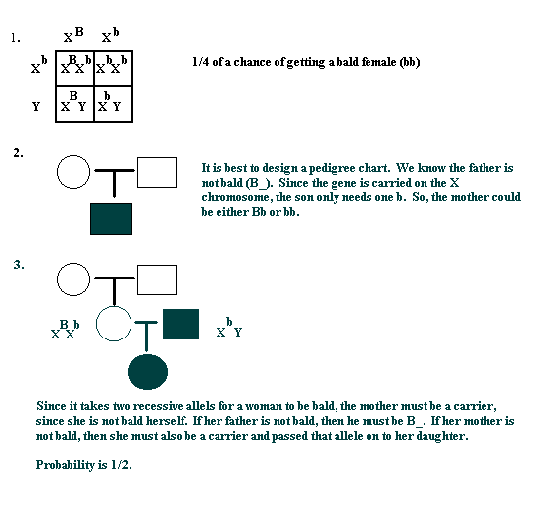 1.

| | $X^B$ | $X^b$ |
|---|---|---|
| $X^b$ | $X^BX^b$ | $X^bX^b$ |
| Y | $X^BY$ | $X^bY$ |

1/4 of a chance of getting a bald female (bb)

2.

It is best to design a pedigree chart. We know the father is not bald (B_). Since the gene is carried on the X chromosome, the son only needs one b. So, the mother could be either Bb or bb.

3.

$X^BX^b$

$X^bY$

Since it takes two recessive allels for a woman to be bald, the mother must be a carrier, since she is not bald herself. If her father is not bald, then he must be B_. If her mother is not bald, then she must also be a carrier and passed that allele on to her daughter.

Probability is 1/2.